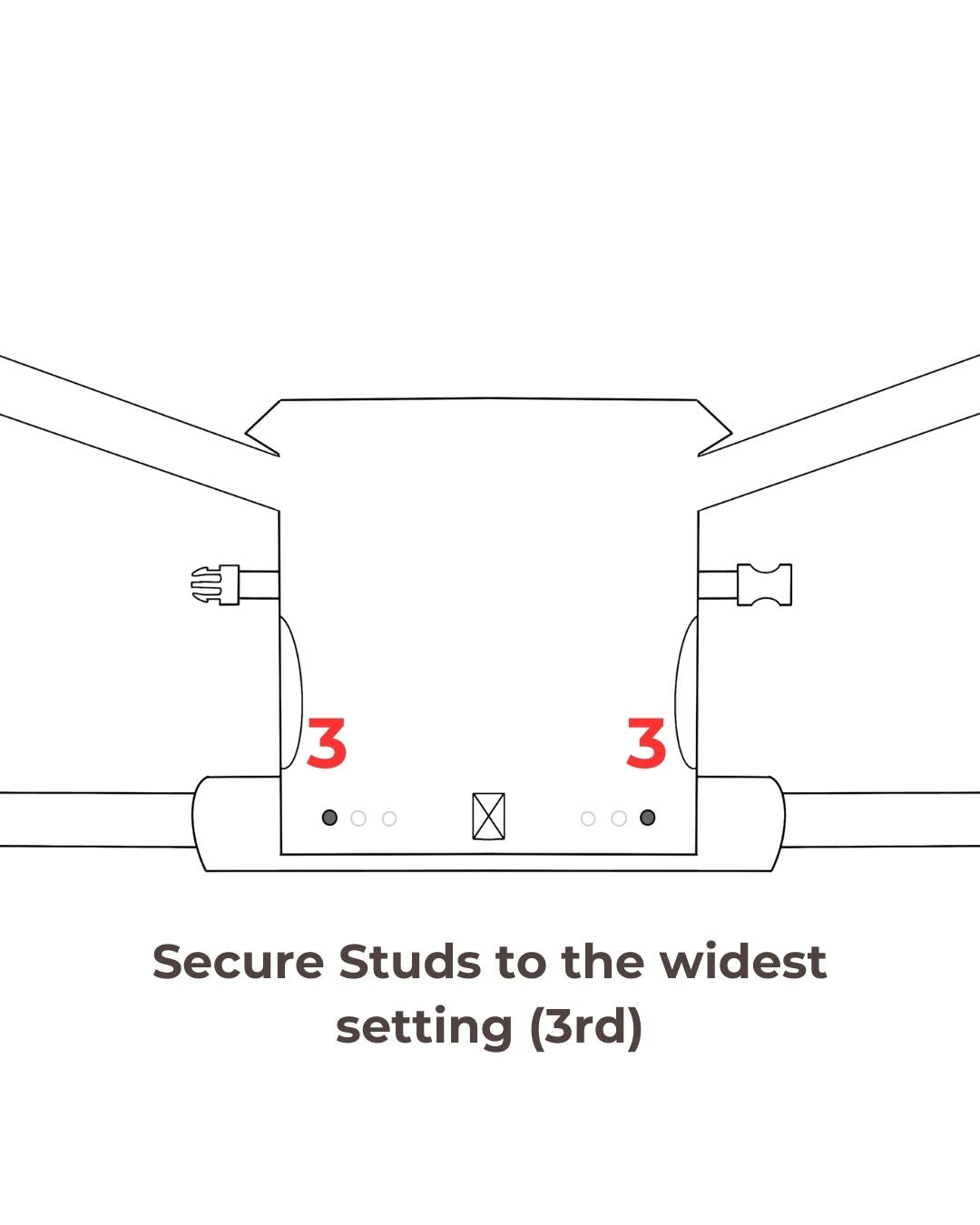 3 3

Secure Studs to the widest setting (3rd)