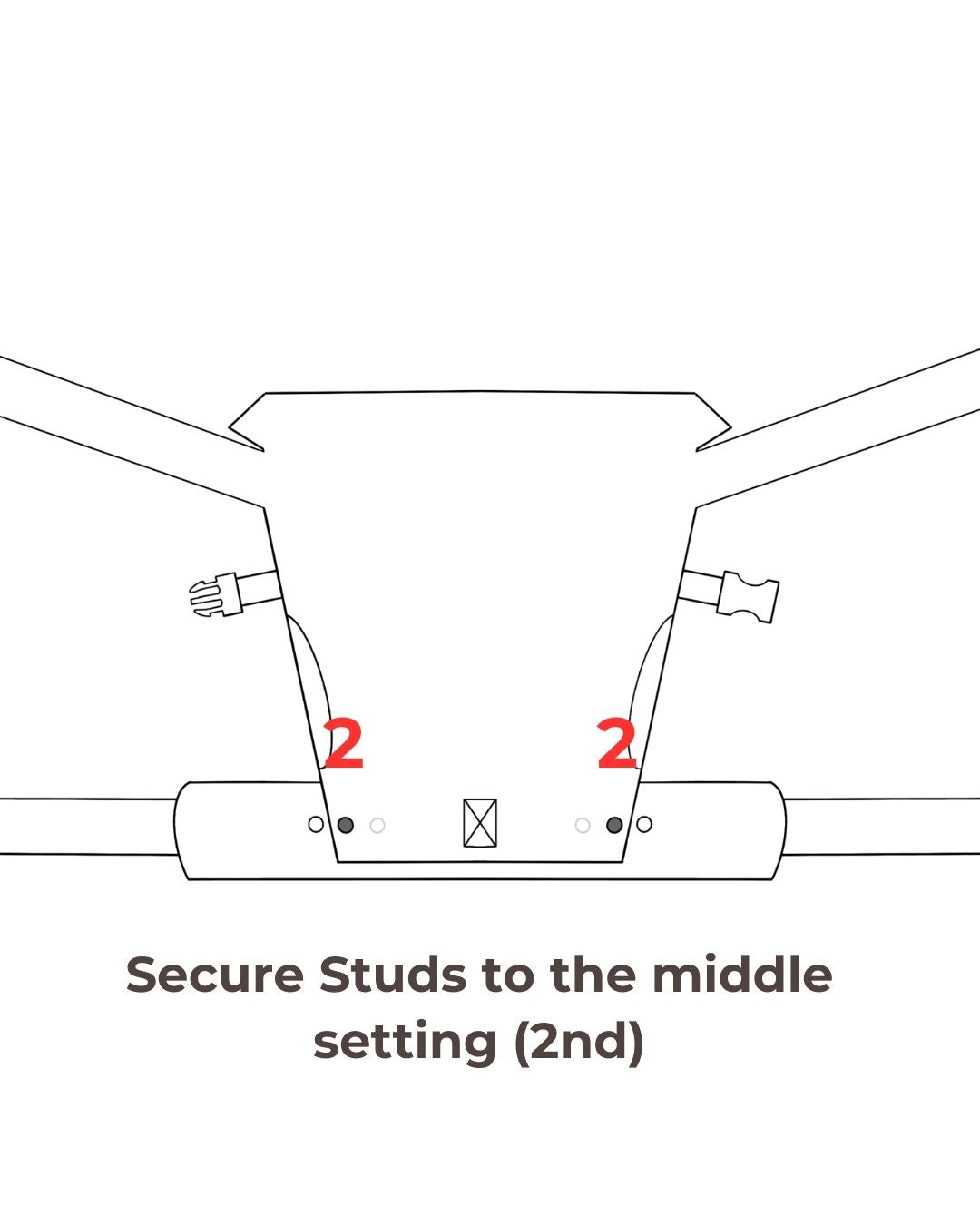 2 2

Secure Studs to the middle setting (2nd)