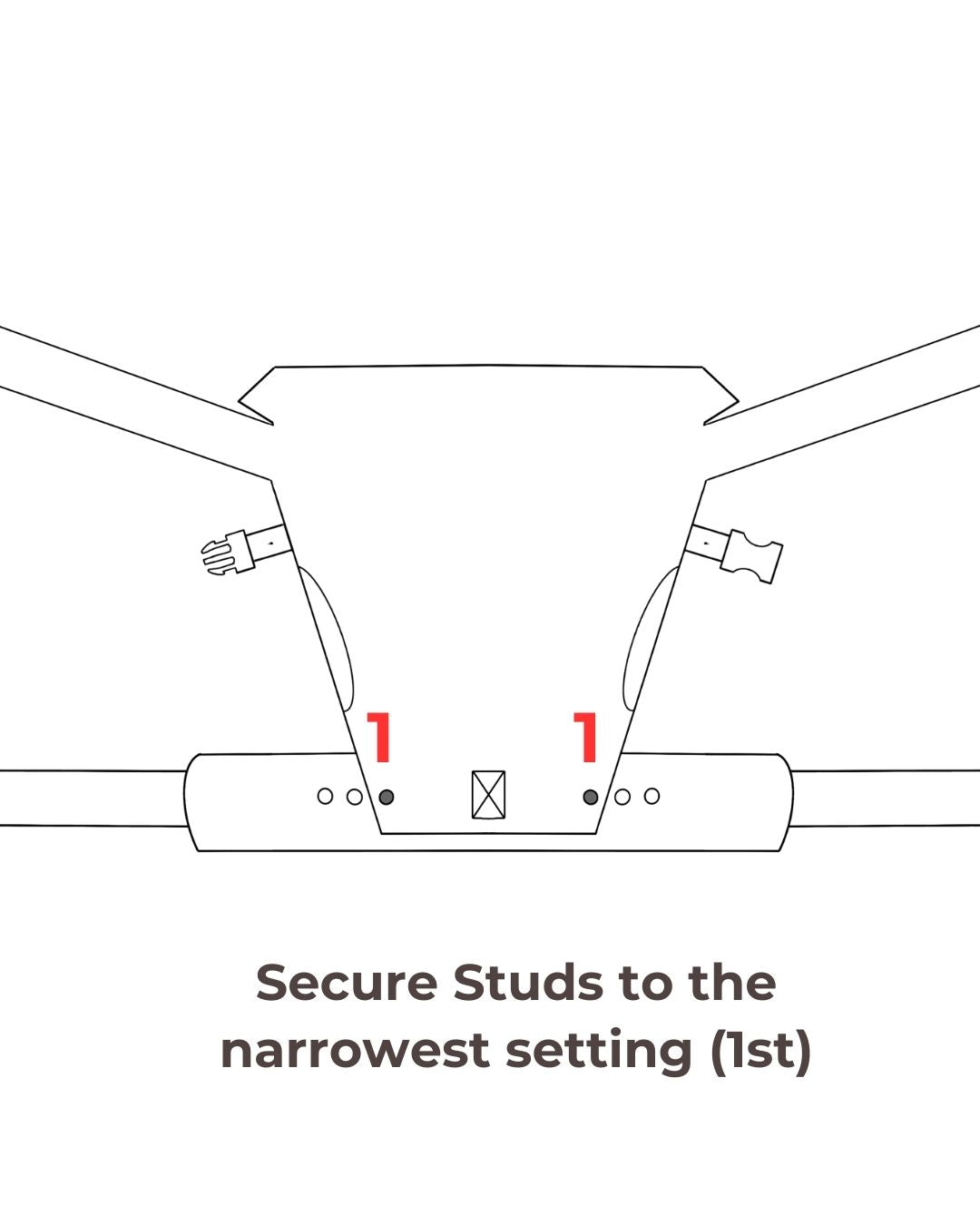 1 1

Secure Studs to the narrowest setting (1st)